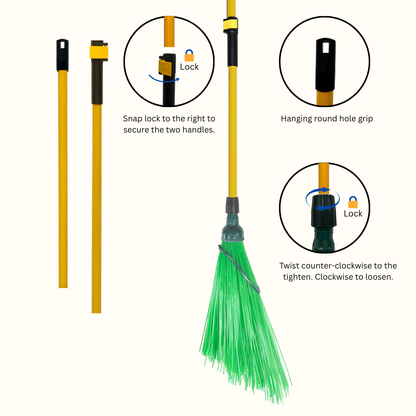 Lock

Snap lock to the right to secure the two handles.

Hanging round hole grip

Lock

Twist counter-clockwise to the tighten. Clockwise to loosen.